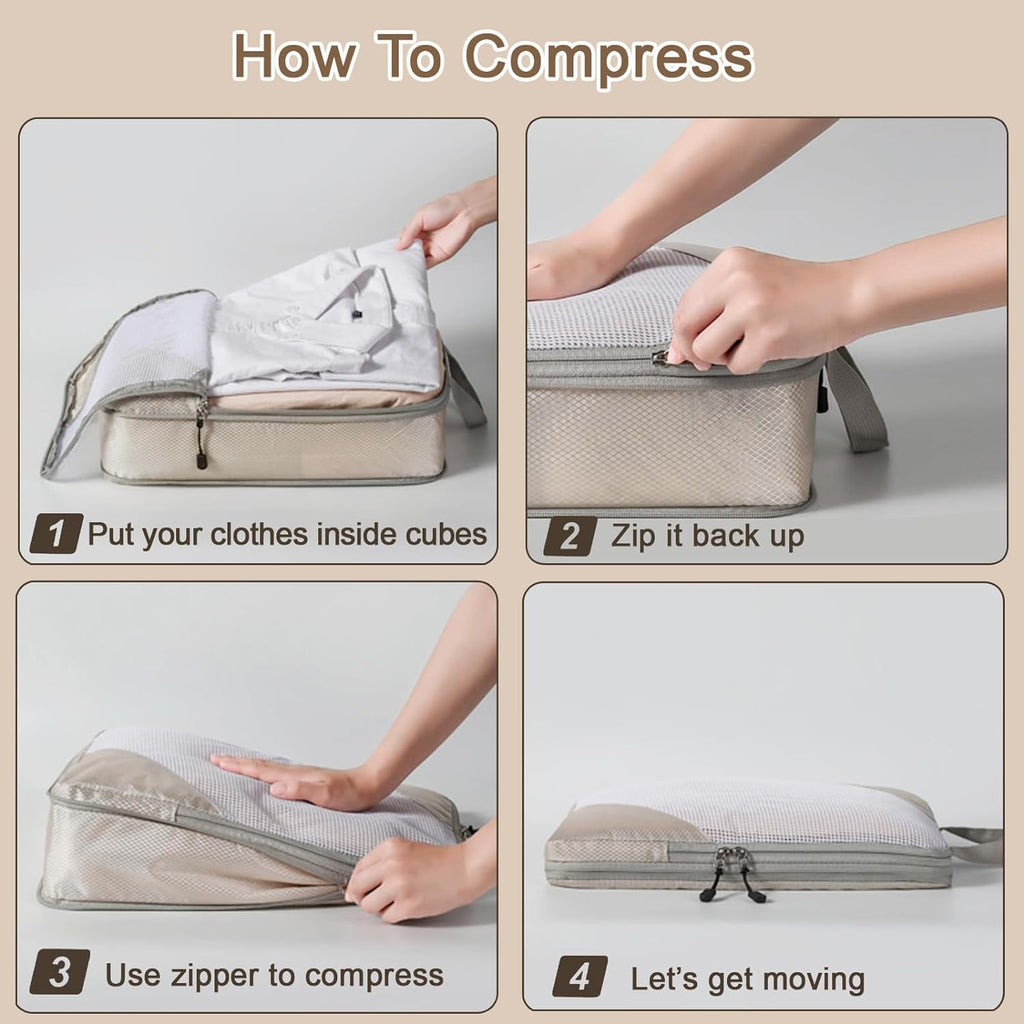 How To Compress

1 Put your clothes inside cubes

2 Zip it back up

3 Use zipper to compress

4 Let's get moving